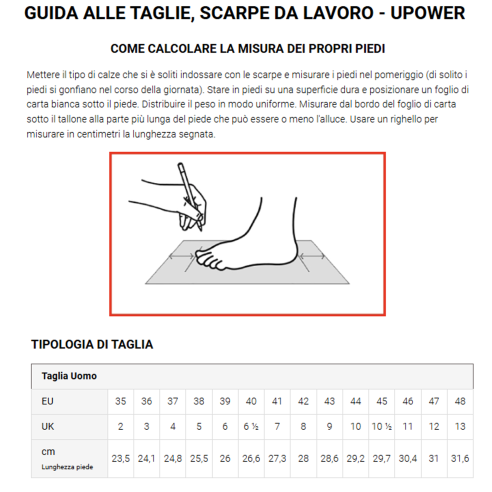 GUIDA ALLE TAGLIE, SCARPE DA LAVORO - UPOWER

COME CALCOLARE LA MISURA DEI PROPRI PIEDI

Mettere il tipo di calze che si è soliti indossare con le scarpe e misurare i piedi nel pomeriggio (di solito i piedi si gonfiano nel corso della giornata). Stare in piedi su una superficie dura e posizionare un foglio di carta bianca sotto il piede. Distribuire il peso in modo uniforme. Misurare dal bordo del foglio di carta sotto il tallone alla parte più lunga del piede che può essere o meno l'alluce. Usare un righello per misurare in centimetri la lunghezza segnata.

TIPOLOGIA DI TAGLIA

| Taglia Uomo | | | | | | | | | | | | | | |
|---|---|---|---|---|---|---|---|---|---|---|---|---|---|---|
| EU | 35 | 36 | 37 | 38 | 39 | 40 | 41 | 42 | 43 | 44 | 45 | 46 | 47 | 48 |
| UK | 2 | 3 | 4 | 5 | 6 | 6 ½ | 7 | 8 | 9 | 10 | 10 ½ | 11 | 12 | 13 |
| cm Lunghezza piede | 23,5 | 24,1 | 24,8 | 25,5 | 26 | 26,6 | 27,3 | 28 | 28,6 | 29,2 | 29,7 | 30,4 | 31 | 31,6 |