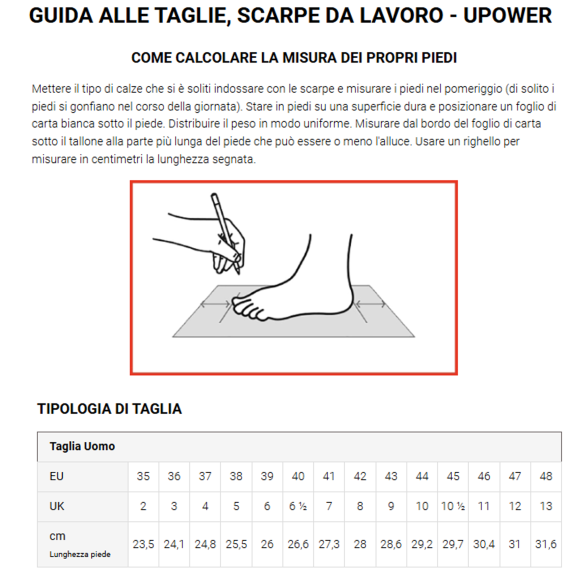 GUIDA ALLE TAGLIE, SCARPE DA LAVORO - UPOWER

COME CALCOLARE LA MISURA DEI PROPRI PIEDI

Mettere il tipo di calze che si è soliti indossare con le scarpe e misurare i piedi nel pomeriggio (di solito i piedi si gonfiano nel corso della giornata). Stare in piedi su una superficie dura e posizionare un foglio di carta bianca sotto il piede. Distribuire il peso in modo uniforme. Misurare dal bordo del foglio di carta sotto il tallone alla parte più lunga del piede che può essere o meno l'alluce. Usare un righello per misurare in centimetri la lunghezza segnata.

TIPOLOGIA DI TAGLIA

| Taglia Uomo | | | | | | | | | | | | | | |
|---|---|---|---|---|---|---|---|---|---|---|---|---|---|---|
| EU | 35 | 36 | 37 | 38 | 39 | 40 | 41 | 42 | 43 | 44 | 45 | 46 | 47 | 48 |
| UK | 2 | 3 | 4 | 5 | 6 | 6 ½ | 7 | 8 | 9 | 10 | 10 ½ | 11 | 12 | 13 |
| cm Lunghezza piede | 23,5 | 24,1 | 24,8 | 25,5 | 26 | 26,6 | 27,3 | 28 | 28,6 | 29,2 | 29,7 | 30,4 | 31 | 31,6 |